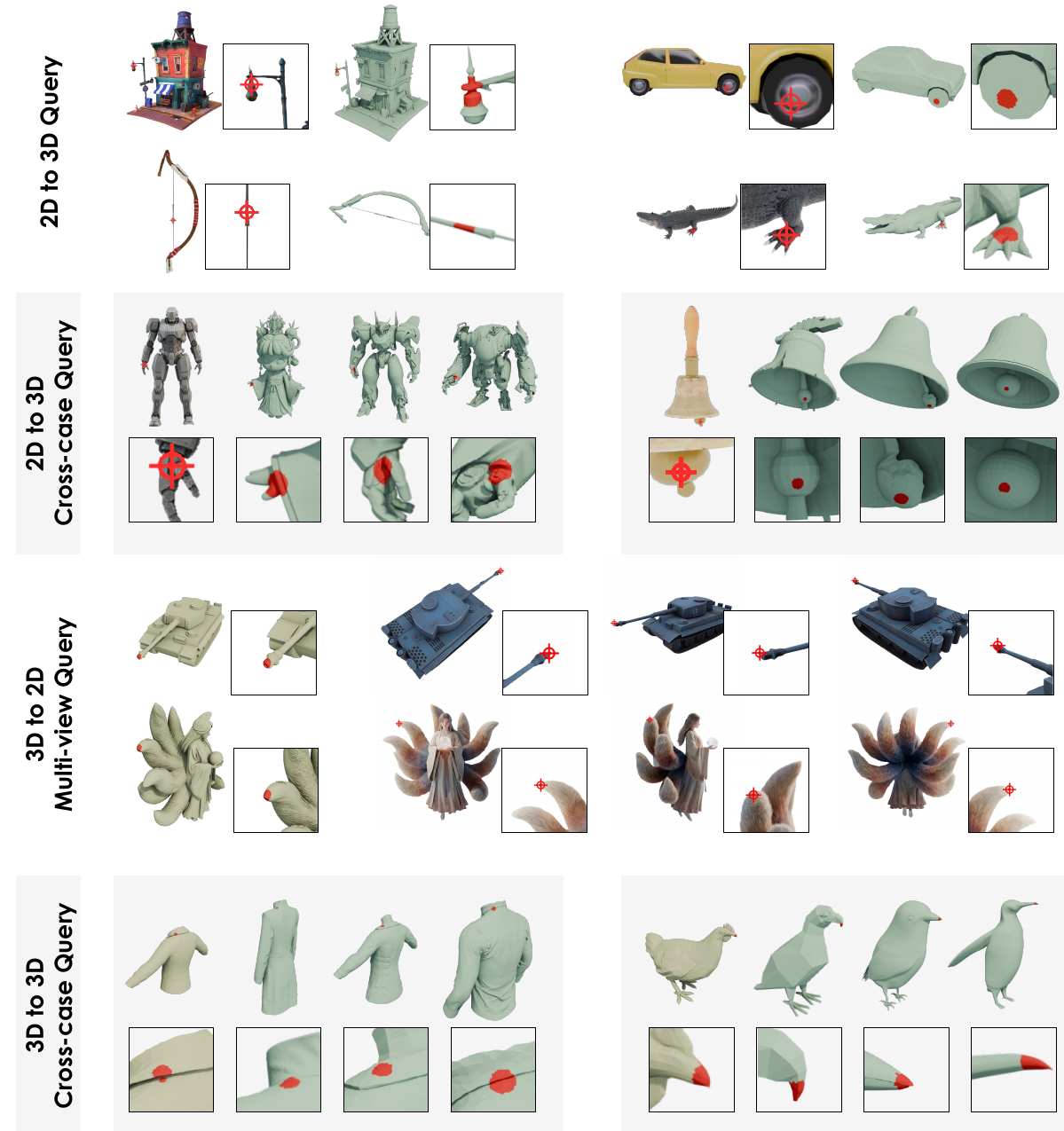 2D to 3D Query

2D to 3D Cross-case Query

3D to 2D Multi-view Query

3D to 3D Cross-case Query